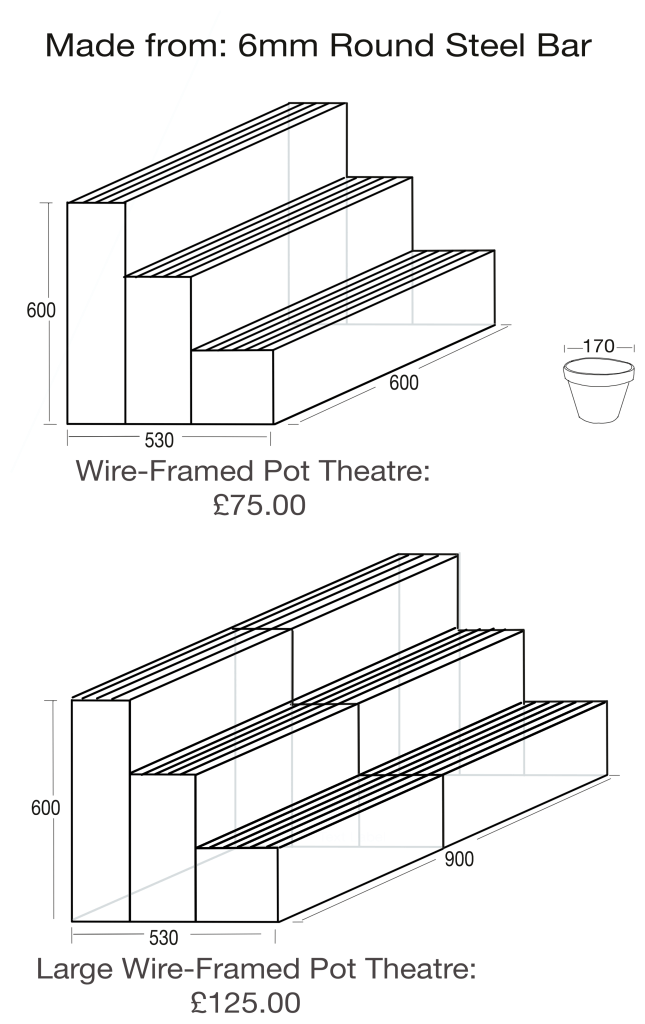 Made from: 6mm Round Steel Bar

600

600

170

530

Wire-Framed Pot Theatre:
£75.00

600

900

530

Large Wire-Framed Pot Theatre:
£125.00